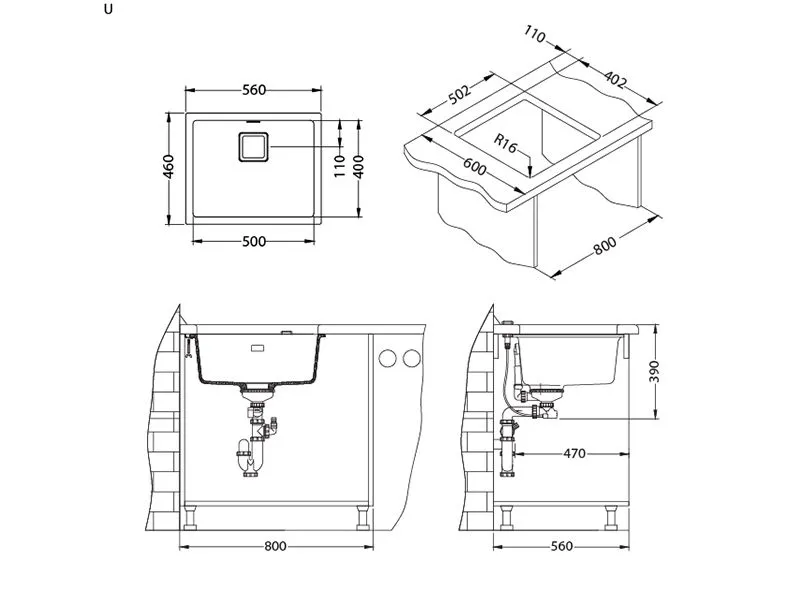 U

560
460
110
400
500

110
402
502
R16
600
800

390
470
800
560