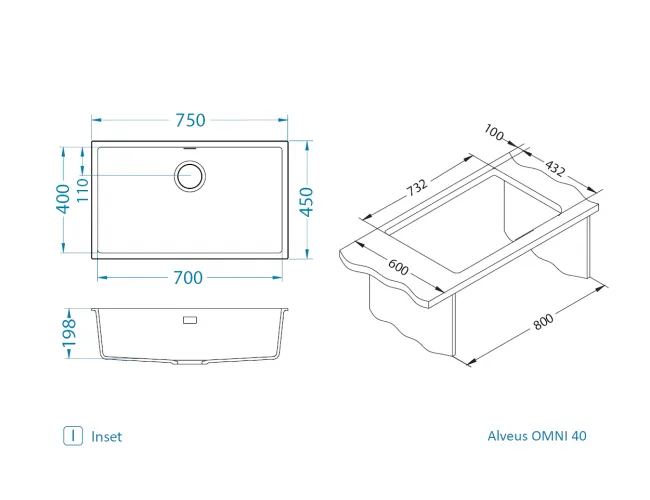 750

400

110

450

700

198

100

432

732

600

800

I Inset

Alveus OMNI 40