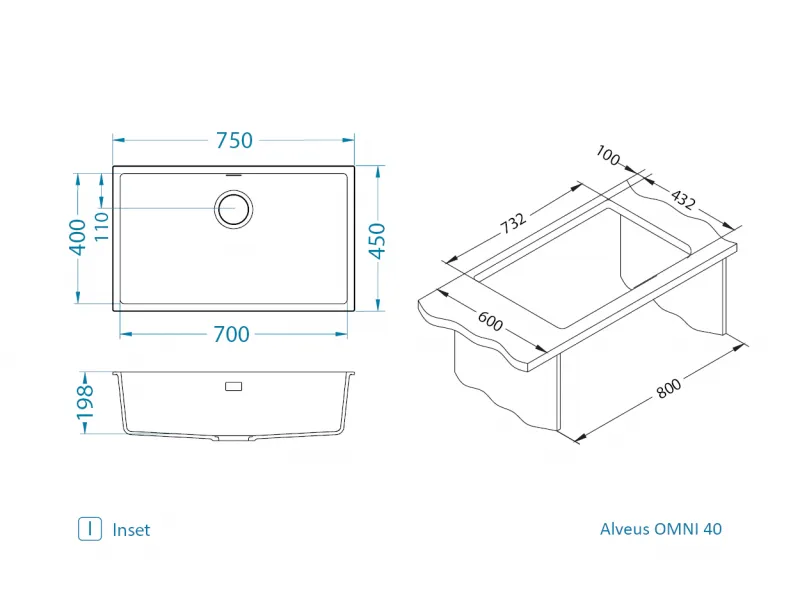 750

400
110
450

700

198

100
432
732
600
800

I Inset

Alveus OMNI 40