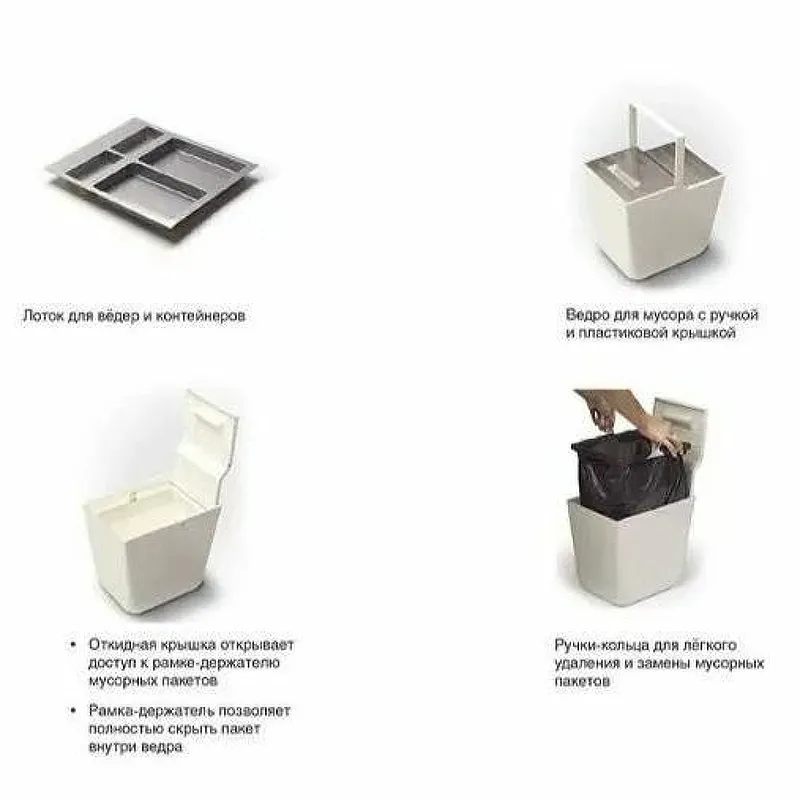 Лоток для вёдер и контейнеров

Ведро для мусора с ручкой и пластиковой крышкой

• Откидная крышка открывает доступ к рамке-держателю мусорных пакетов

• Рамка-держатель позволяет полностью скрыть пакет внутри ведра

Ручки-кольца для лёгкого удаления и замены мусорных пакетов