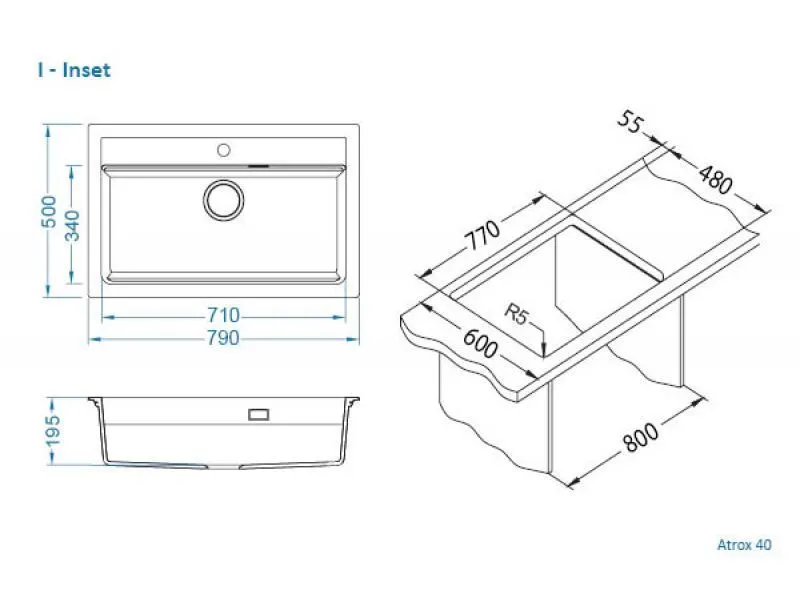 I - Inset

500
340
710
790

195

55
480
770
R5
600
800

Atrox 40