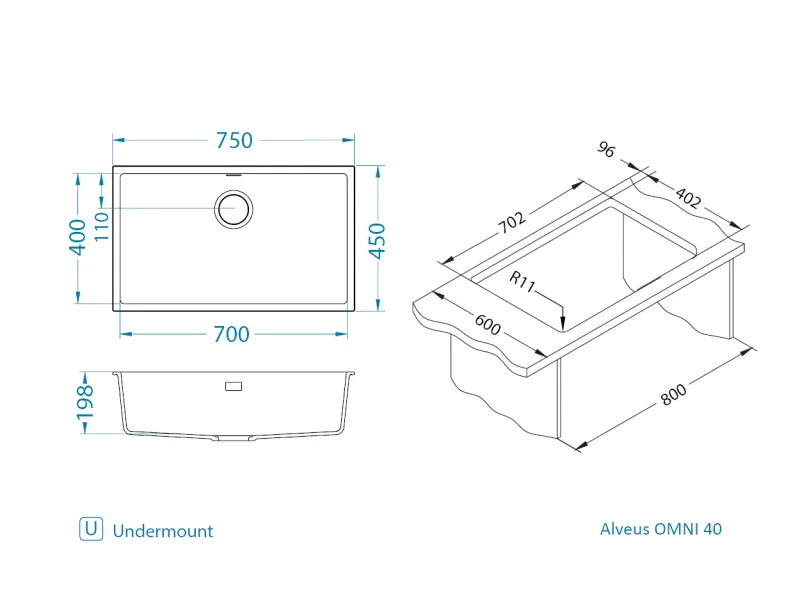 750
400
110
450
700
198
96
402
702
R11
600
800
U Undermount
Alveus OMNI 40